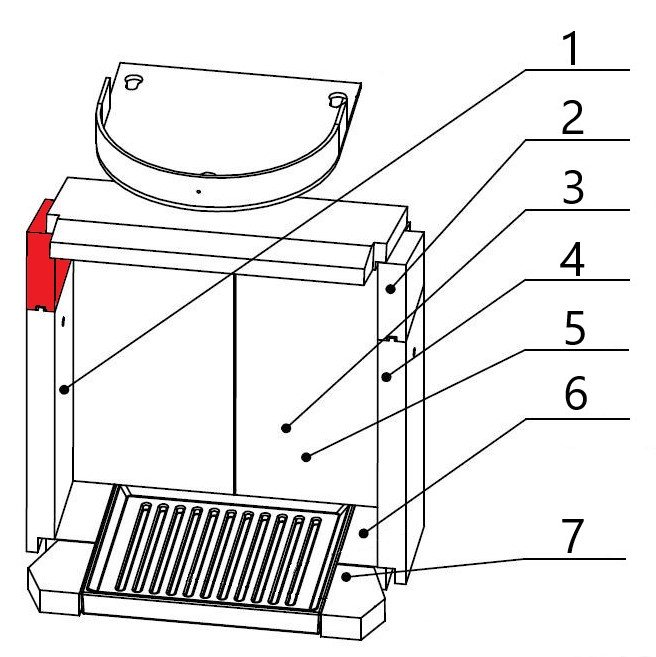 1
2
3
4
5
6
7